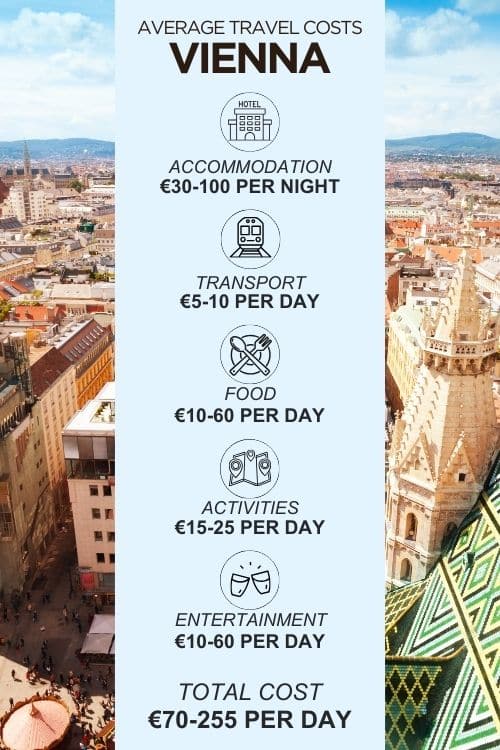 AVERAGE TRAVEL COSTS
VIENNA

HOTEL

ACCOMMODATION
€30-100 PER NIGHT

TRANSPORT
€5-10 PER DAY

FOOD
€10-60 PER DAY

ACTIVITIES
€15-25 PER DAY

ENTERTAINMENT
€10-60 PER DAY

TOTAL COST
€70-255 PER DAY