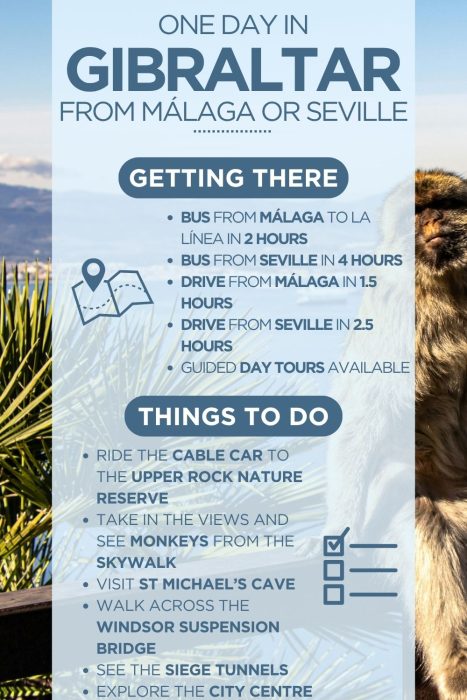 ONE DAY IN
GIBRALTAR
FROM MÁLAGA OR SEVILLE

GETTING THERE

- BUS FROM MÁLAGA TO LA LÍNEA IN 2 HOURS
- BUS FROM SEVILLE IN 4 HOURS
- DRIVE FROM MÁLAGA IN 1.5 HOURS
- DRIVE FROM SEVILLE IN 2.5 HOURS
- GUIDED DAY TOURS AVAILABLE

THINGS TO DO

- RIDE THE CABLE CAR TO THE UPPER ROCK NATURE RESERVE
- TAKE IN THE VIEWS AND SEE MONKEYS FROM THE SKYWALK
- VISIT ST MICHAEL'S CAVE
- WALK ACROSS THE WINDSOR SUSPENSION BRIDGE
- SEE THE SIEGE TUNNELS
- EXPLORE THE CITY CENTRE