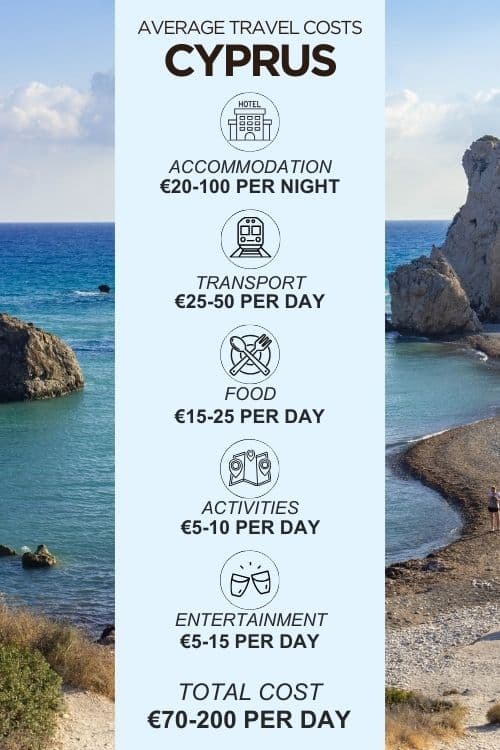 AVERAGE TRAVEL COSTS
CYPRUS

HOTEL

ACCOMMODATION
€20-100 PER NIGHT

TRANSPORT
€25-50 PER DAY

FOOD
€15-25 PER DAY

ACTIVITIES
€5-10 PER DAY

ENTERTAINMENT
€5-15 PER DAY

TOTAL COST
€70-200 PER DAY