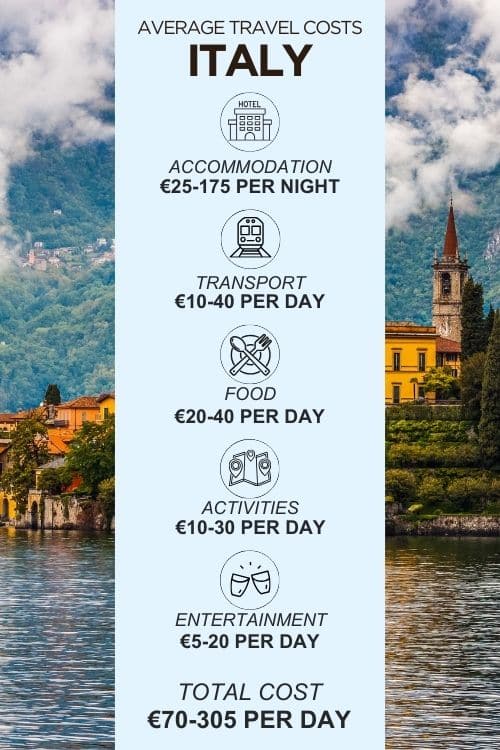 AVERAGE TRAVEL COSTS
ITALY

HOTEL

ACCOMMODATION
€25-175 PER NIGHT

TRANSPORT
€10-40 PER DAY

FOOD
€20-40 PER DAY

ACTIVITIES
€10-30 PER DAY

ENTERTAINMENT
€5-20 PER DAY

TOTAL COST
€70-305 PER DAY