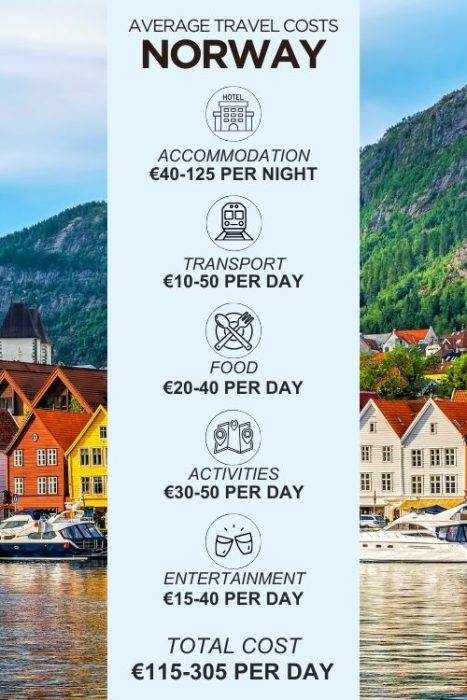 AVERAGE TRAVEL COSTS
NORWAY

HOTEL

ACCOMMODATION
€40-125 PER NIGHT

TRANSPORT
€10-50 PER DAY

FOOD
€20-40 PER DAY

ACTIVITIES
€30-50 PER DAY

ENTERTAINMENT
€15-40 PER DAY

TOTAL COST
€115-305 PER DAY