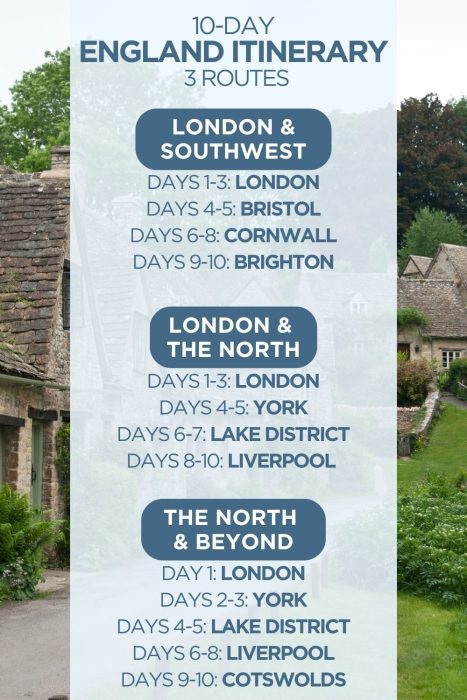 10-DAY
ENGLAND ITINERARY
3 ROUTES

LONDON & SOUTHWEST

DAYS 1-3: LONDON
DAYS 4-5: BRISTOL
DAYS 6-8: CORNWALL
DAYS 9-10: BRIGHTON

LONDON & THE NORTH

DAYS 1-3: LONDON
DAYS 4-5: YORK
DAYS 6-7: LAKE DISTRICT
DAYS 8-10: LIVERPOOL

THE NORTH & BEYOND

DAY 1: LONDON
DAYS 2-3: YORK
DAYS 4-5: LAKE DISTRICT
DAYS 6-8: LIVERPOOL
DAYS 9-10: COTSWOLDS