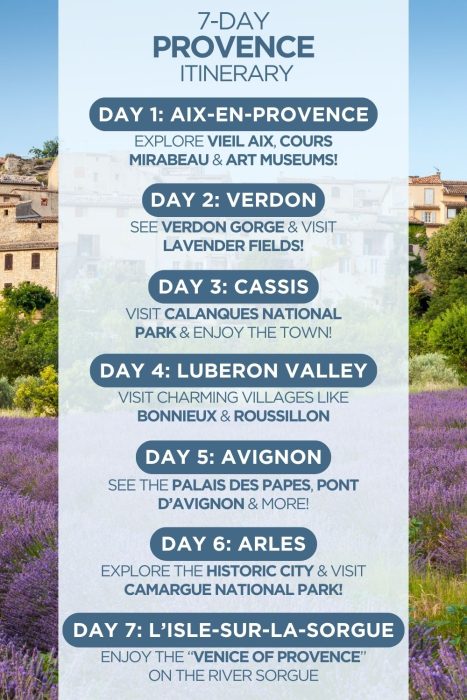 7-DAY
PROVENCE
ITINERARY

DAY 1: AIX-EN-PROVENCE

EXPLORE VIEIL AIX, COURS MIRABEAU & ART MUSEUMS!

DAY 2: VERDON

SEE VERDON GORGE & VISIT LAVENDER FIELDS!

DAY 3: CASSIS

VISIT CALANQUES NATIONAL PARK & ENJOY THE TOWN!

DAY 4: LUBERON VALLEY

VISIT CHARMING VILLAGES LIKE BONNIEUX & ROUSSILLON

DAY 5: AVIGNON

SEE THE PALAIS DES PAPES, PONT D'AVIGNON & MORE!

DAY 6: ARLES

EXPLORE THE HISTORIC CITY & VISIT CAMARGUE NATIONAL PARK!

DAY 7: L'ISLE-SUR-LA-SORGUE

ENJOY THE "VENICE OF PROVENCE" ON THE RIVER SORGUE