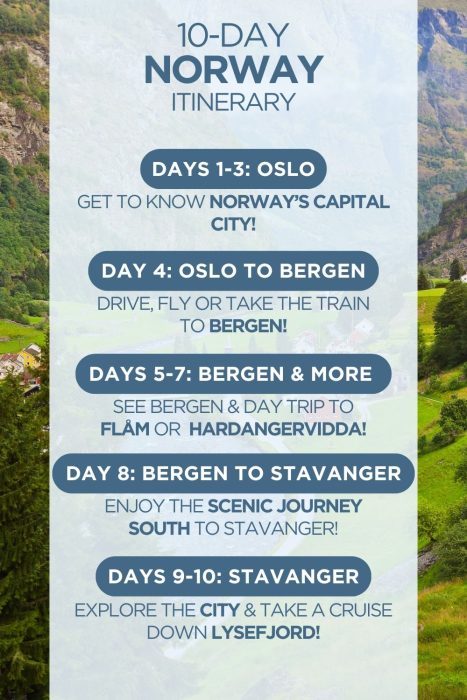 10-DAY
NORWAY
ITINERARY

DAYS 1-3: OSLO

GET TO KNOW NORWAY'S CAPITAL CITY!

DAY 4: OSLO TO BERGEN

DRIVE, FLY OR TAKE THE TRAIN TO BERGEN!

DAYS 5-7: BERGEN & MORE

SEE BERGEN & DAY TRIP TO FLÅM OR HARDANGERVIDDA!

DAY 8: BERGEN TO STAVANGER

ENJOY THE SCENIC JOURNEY SOUTH TO STAVANGER!

DAYS 9-10: STAVANGER

EXPLORE THE CITY & TAKE A CRUISE DOWN LYSEFJORD!