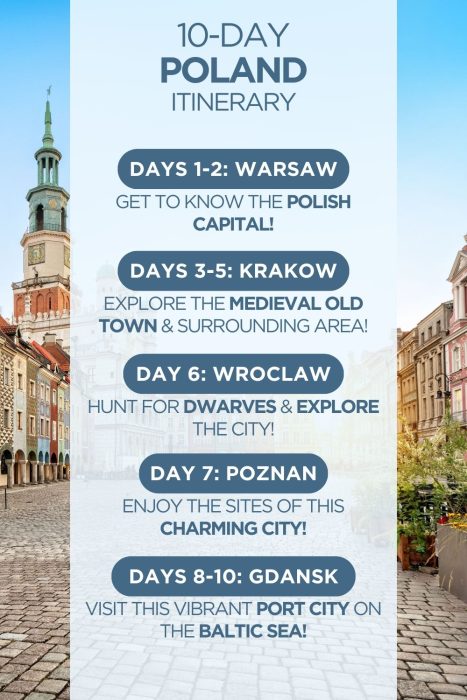 10-DAY
POLAND
ITINERARY

DAYS 1-2: WARSAW

GET TO KNOW THE POLISH CAPITAL!

DAYS 3-5: KRAKOW

EXPLORE THE MEDIEVAL OLD TOWN & SURROUNDING AREA!

DAY 6: WROCLAW

HUNT FOR DWARVES & EXPLORE THE CITY!

DAY 7: POZNAN

ENJOY THE SITES OF THIS CHARMING CITY!

DAYS 8-10: GDANSK

VISIT THIS VIBRANT PORT CITY ON THE BALTIC SEA!