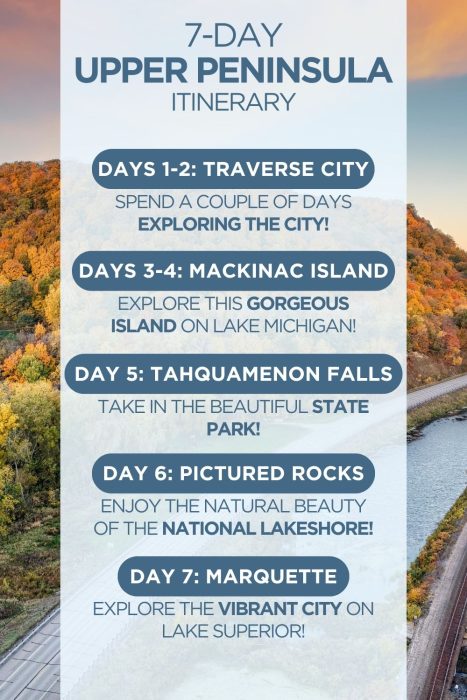 7-DAY
UPPER PENINSULA
ITINERARY

DAYS 1-2: TRAVERSE CITY

SPEND A COUPLE OF DAYS EXPLORING THE CITY!

DAYS 3-4: MACKINAC ISLAND

EXPLORE THIS GORGEOUS ISLAND ON LAKE MICHIGAN!

DAY 5: TAHQUAMENON FALLS

TAKE IN THE BEAUTIFUL STATE PARK!

DAY 6: PICTURED ROCKS

ENJOY THE NATURAL BEAUTY OF THE NATIONAL LAKESHORE!

DAY 7: MARQUETTE

EXPLORE THE VIBRANT CITY ON LAKE SUPERIOR!