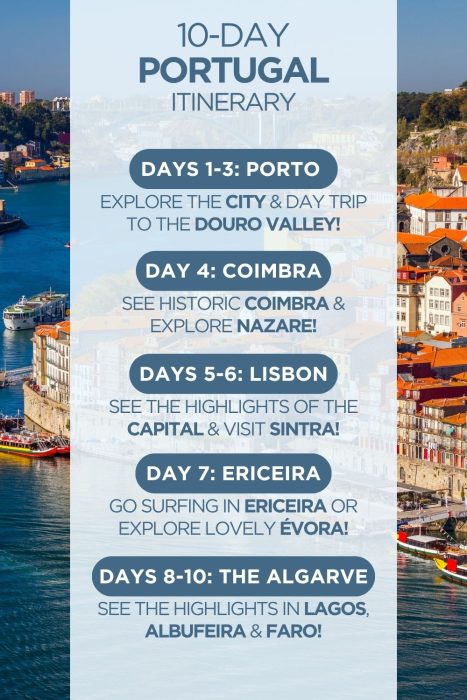 10-DAY
PORTUGAL
ITINERARY

DAYS 1-3: PORTO

EXPLORE THE CITY & DAY TRIP TO THE DOURO VALLEY!

DAY 4: COIMBRA

SEE HISTORIC COIMBRA & EXPLORE NAZARE!

DAYS 5-6: LISBON

SEE THE HIGHLIGHTS OF THE CAPITAL & VISIT SINTRA!

DAY 7: ERICEIRA

GO SURFING IN ERICEIRA OR EXPLORE LOVELY ÉVORA!

DAYS 8-10: THE ALGARVE

SEE THE HIGHLIGHTS IN LAGOS, ALBUFEIRA & FARO!