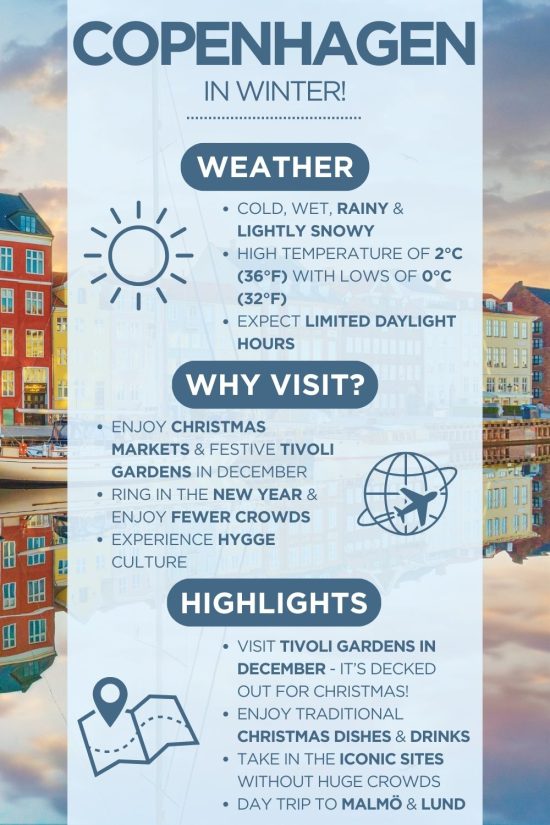 COPENHAGEN
IN WINTER!

WEATHER

• COLD, WET, RAINY & LIGHTLY SNOWY
• HIGH TEMPERATURE OF 2°C (36°F) WITH LOWS OF 0°C (32°F)
• EXPECT LIMITED DAYLIGHT HOURS

WHY VISIT?

• ENJOY CHRISTMAS MARKETS & FESTIVE TIVOLI GARDENS IN DECEMBER
• RING IN THE NEW YEAR & ENJOY FEWER CROWDS
• EXPERIENCE HYGGE CULTURE

HIGHLIGHTS

• VISIT TIVOLI GARDENS IN DECEMBER - IT'S DECKED OUT FOR CHRISTMAS!
• ENJOY TRADITIONAL CHRISTMAS DISHES & DRINKS
• TAKE IN THE ICONIC SITES WITHOUT HUGE CROWDS
• DAY TRIP TO MALMÖ & LUND