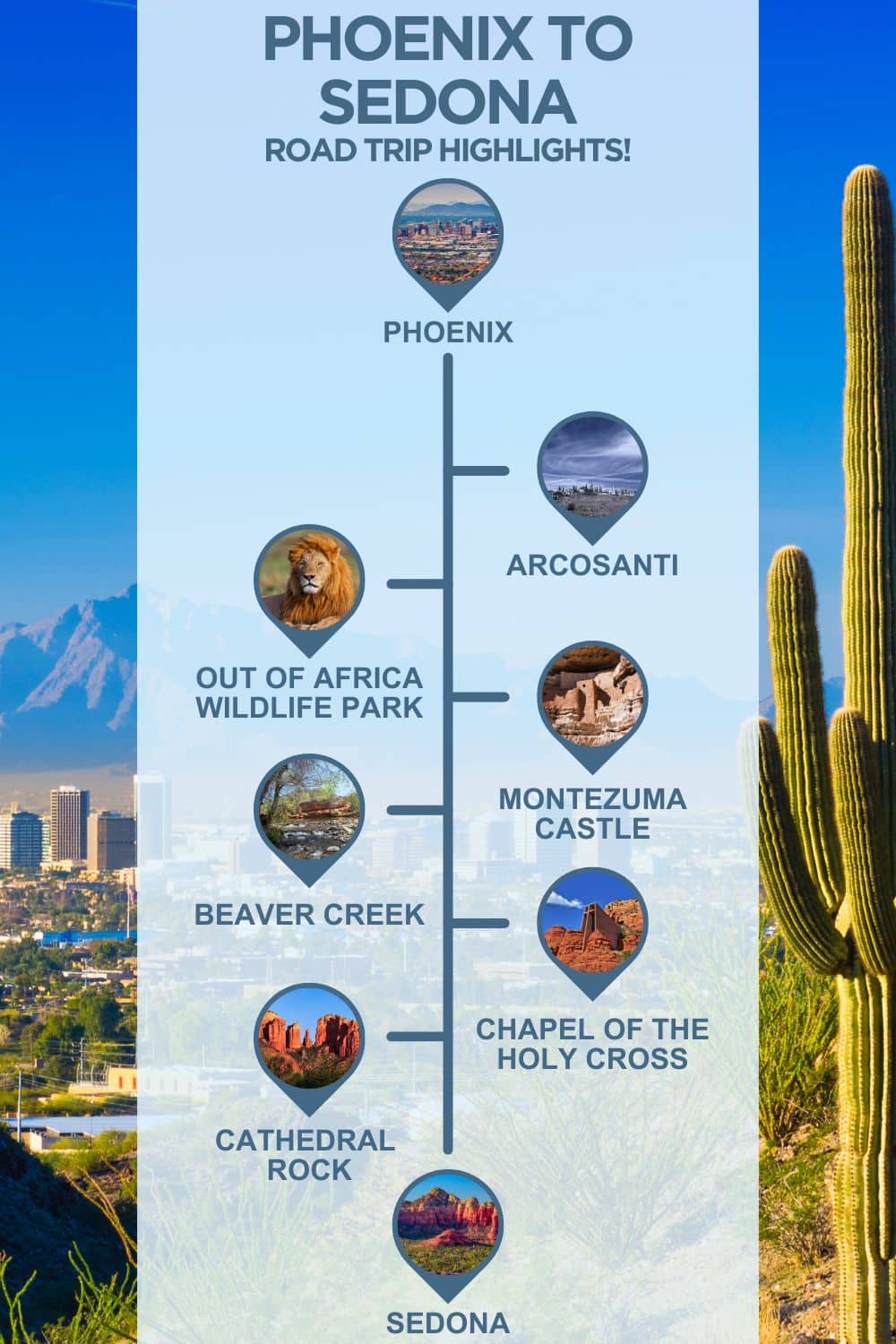 PHOENIX TO SEDONA
ROAD TRIP HIGHLIGHTS!

PHOENIX

ARCOSANTI

OUT OF AFRICA WILDLIFE PARK

MONTEZUMA CASTLE

BEAVER CREEK

CHAPEL OF THE HOLY CROSS

CATHEDRAL ROCK

SEDONA