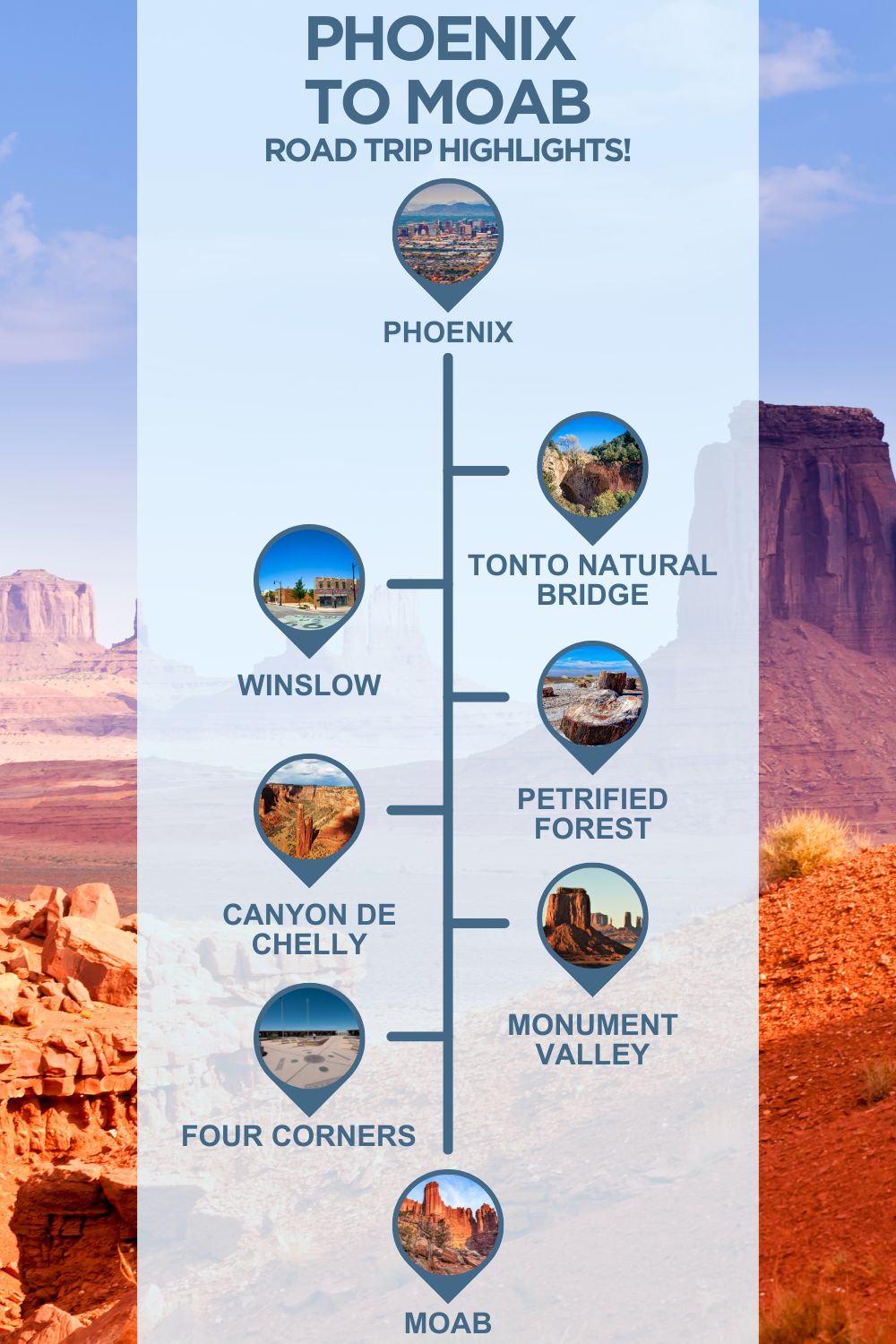 PHOENIX TO MOAB
ROAD TRIP HIGHLIGHTS!

PHOENIX

TONTO NATURAL BRIDGE

WINSLOW

PETRIFIED FOREST

CANYON DE CHELLY

MONUMENT VALLEY

FOUR CORNERS

MOAB