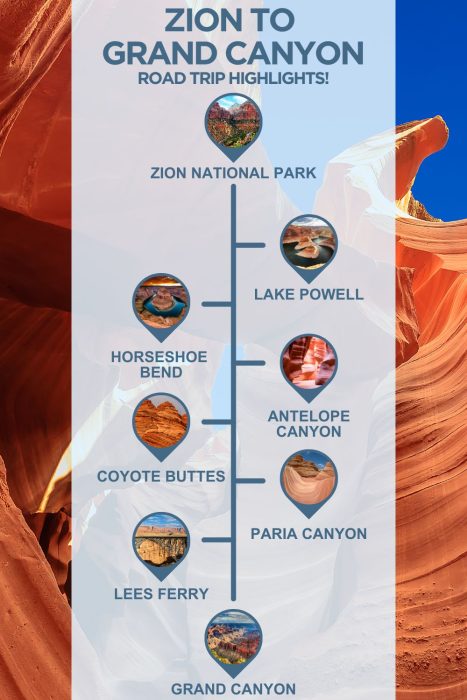 ZION TO GRAND CANYON
ROAD TRIP HIGHLIGHTS!

ZION NATIONAL PARK

LAKE POWELL

HORSESHOE BEND

ANTELOPE CANYON

COYOTE BUTTES

PARIA CANYON

LEES FERRY

GRAND CANYON