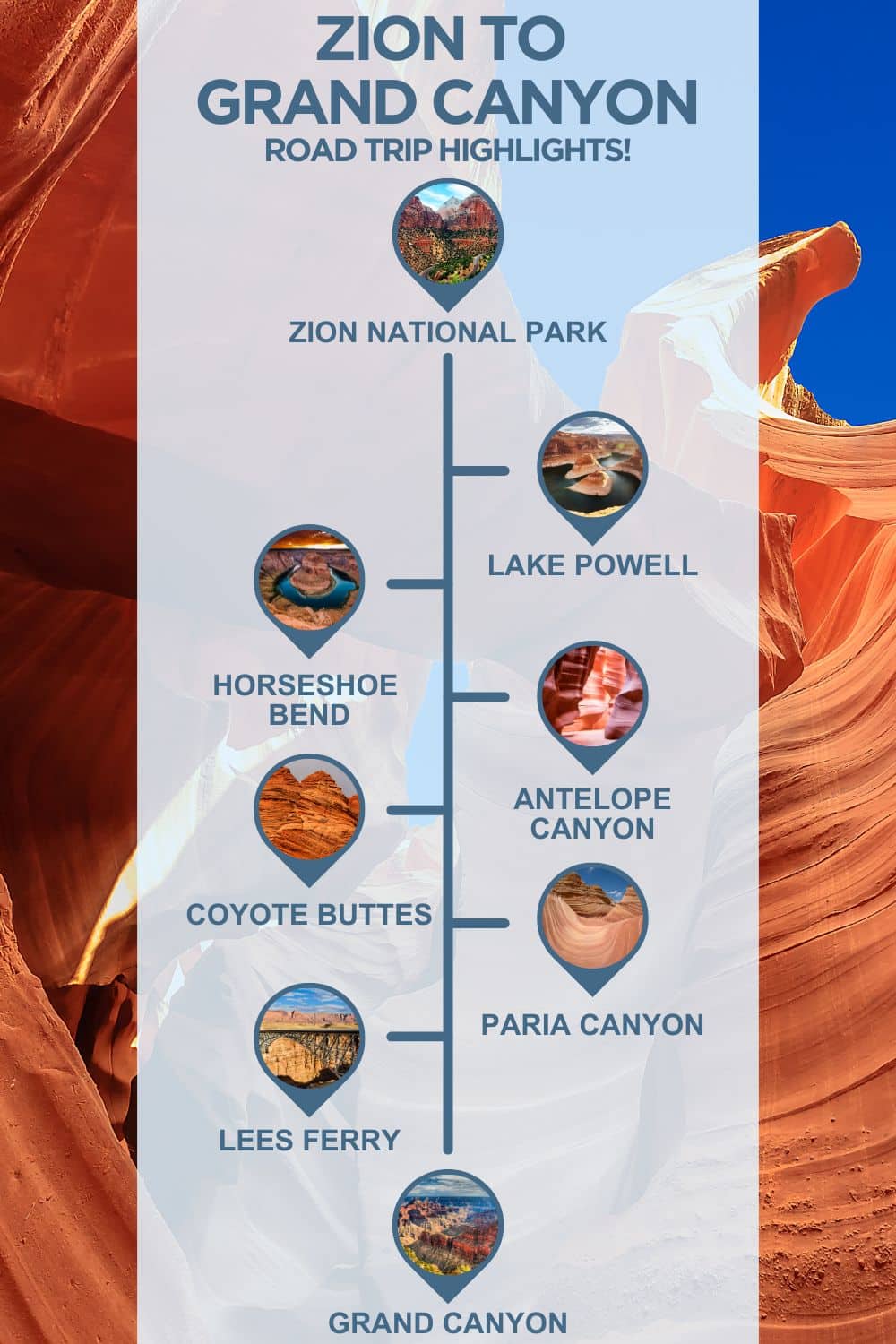 ZION TO GRAND CANYON
ROAD TRIP HIGHLIGHTS!

ZION NATIONAL PARK

LAKE POWELL

HORSESHOE BEND

ANTELOPE CANYON

COYOTE BUTTES

PARIA CANYON

LEES FERRY

GRAND CANYON