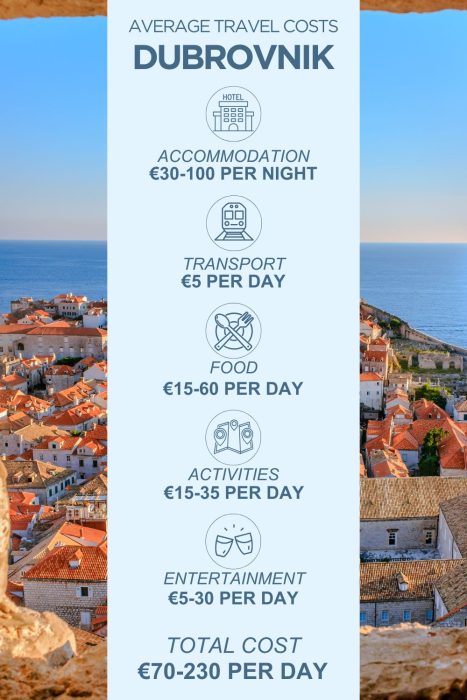 AVERAGE TRAVEL COSTS
DUBROVNIK

HOTEL

ACCOMMODATION
€30-100 PER NIGHT

TRANSPORT
€5 PER DAY

FOOD
€15-60 PER DAY

ACTIVITIES
€15-35 PER DAY

ENTERTAINMENT
€5-30 PER DAY

TOTAL COST
€70-230 PER DAY