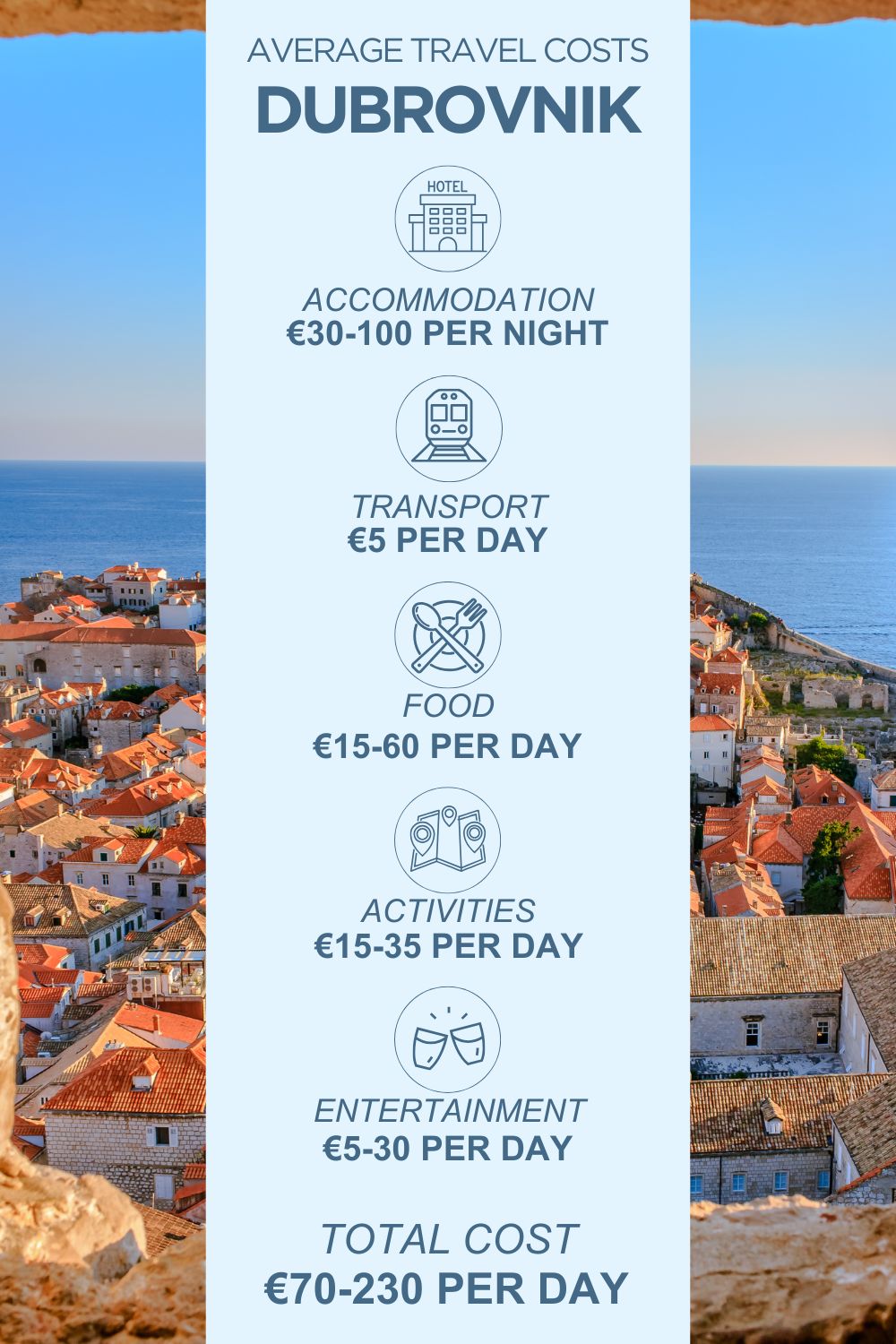 AVERAGE TRAVEL COSTS

DUBROVNIK

HOTEL

ACCOMMODATION
€30-100 PER NIGHT

TRANSPORT
€5 PER DAY

FOOD
€15-60 PER DAY

ACTIVITIES
€15-35 PER DAY

ENTERTAINMENT
€5-30 PER DAY

TOTAL COST
€70-230 PER DAY