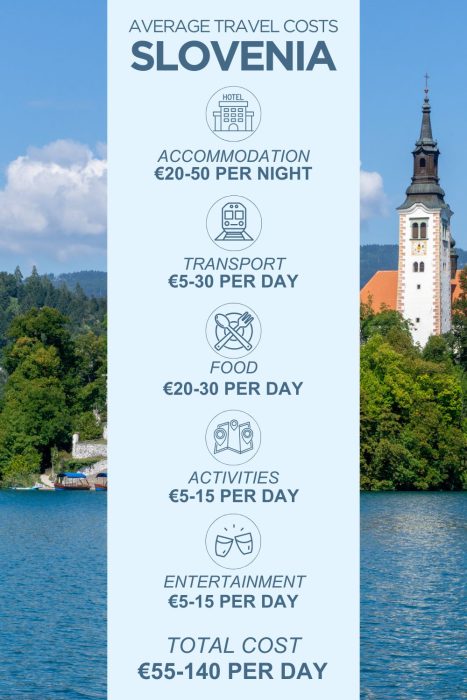 AVERAGE TRAVEL COSTS
SLOVENIA

HOTEL

ACCOMMODATION
€20-50 PER NIGHT

TRANSPORT
€5-30 PER DAY

FOOD
€20-30 PER DAY

ACTIVITIES
€5-15 PER DAY

ENTERTAINMENT
€5-15 PER DAY

TOTAL COST
€55-140 PER DAY