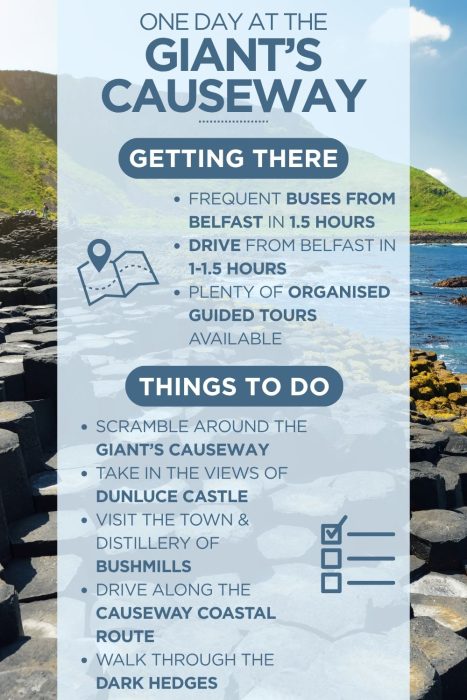 ONE DAY AT THE
GIANT'S CAUSEWAY

GETTING THERE

• FREQUENT BUSES FROM BELFAST IN 1.5 HOURS
• DRIVE FROM BELFAST IN 1-1.5 HOURS
• PLENTY OF ORGANISED GUIDED TOURS AVAILABLE

THINGS TO DO

• SCRAMBLE AROUND THE GIANT'S CAUSEWAY
• TAKE IN THE VIEWS OF DUNLUCE CASTLE
• VISIT THE TOWN & DISTILLERY OF BUSHMILLS
• DRIVE ALONG THE CAUSEWAY COASTAL ROUTE
• WALK THROUGH THE DARK HEDGES