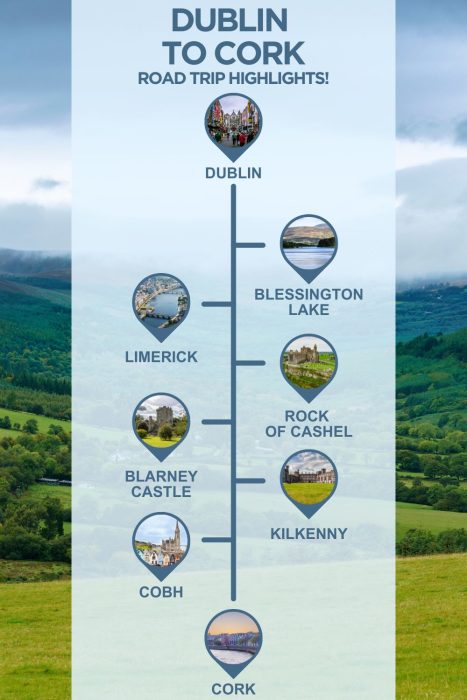 DUBLIN TO CORK
ROAD TRIP HIGHLIGHTS!

DUBLIN

BLESSINGTON LAKE

LIMERICK

ROCK OF CASHEL

BLARNEY CASTLE

KILKENNY

COBH

CORK