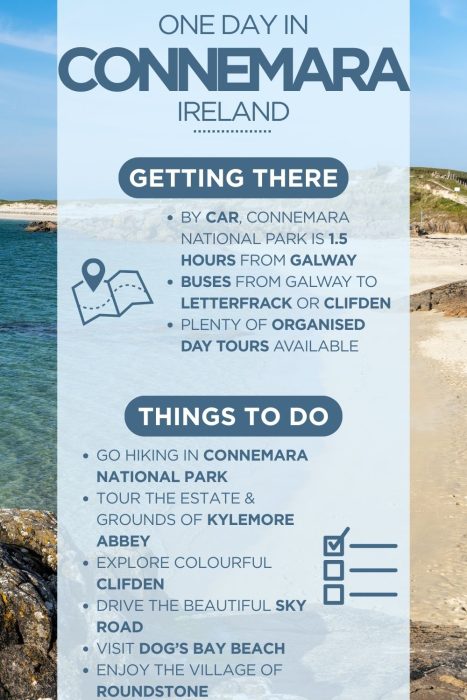 ONE DAY IN
CONNEMARA
IRELAND

GETTING THERE

• BY CAR, CONNEMARA NATIONAL PARK IS 1.5 HOURS FROM GALWAY
• BUSES FROM GALWAY TO LETTERFRACK OR CLIFDEN
• PLENTY OF ORGANISED DAY TOURS AVAILABLE

THINGS TO DO

• GO HIKING IN CONNEMARA NATIONAL PARK
• TOUR THE ESTATE & GROUNDS OF KYLEMORE ABBEY
• EXPLORE COLOURFUL CLIFDEN
• DRIVE THE BEAUTIFUL SKY ROAD
• VISIT DOG'S BAY BEACH
• ENJOY THE VILLAGE OF ROUNDSTONE