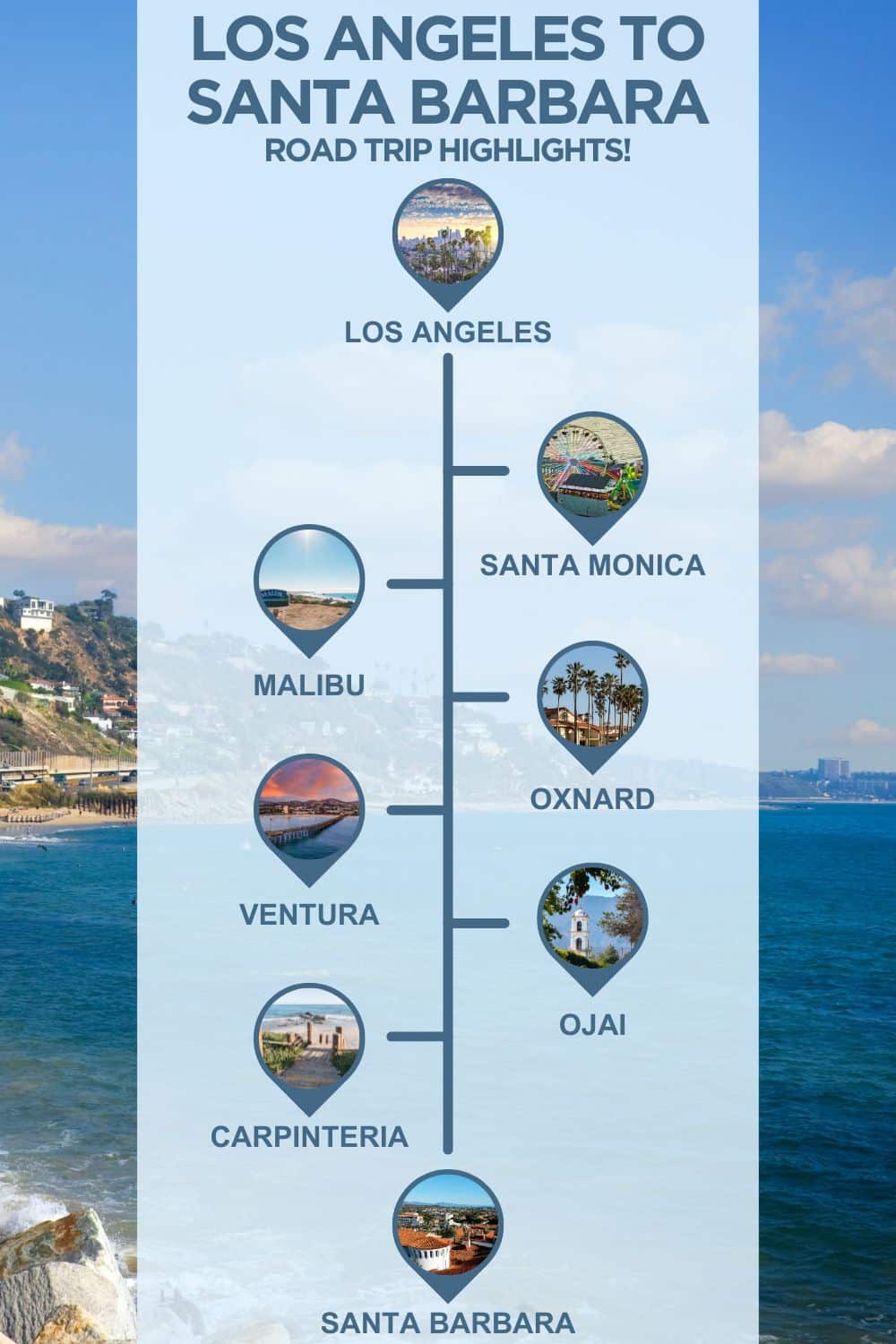 LOS ANGELES TO SANTA BARBARA
ROAD TRIP HIGHLIGHTS!

LOS ANGELES

SANTA MONICA

MALIBU

OXNARD

VENTURA

OJAI

CARPINTERIA

SANTA BARBARA