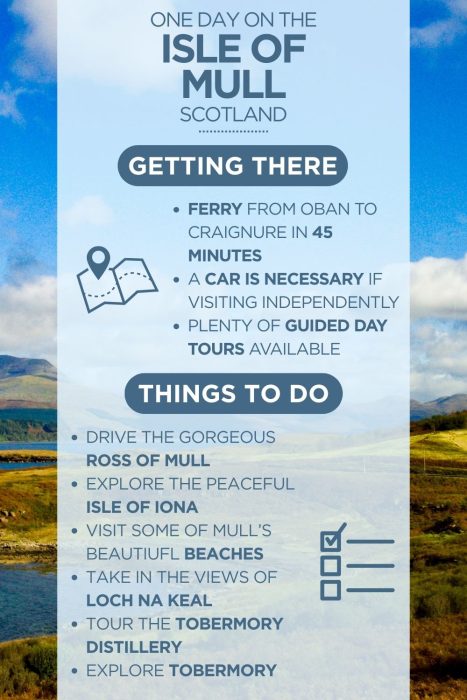 ONE DAY ON THE
ISLE OF MULL
SCOTLAND

GETTING THERE

• FERRY FROM OBAN TO CRAIGNURE IN 45 MINUTES
• A CAR IS NECESSARY IF VISITING INDEPENDENTLY
• PLENTY OF GUIDED DAY TOURS AVAILABLE

THINGS TO DO

• DRIVE THE GORGEOUS ROSS OF MULL
• EXPLORE THE PEACEFUL ISLE OF IONA
• VISIT SOME OF MULL'S BEAUTIUFL BEACHES
• TAKE IN THE VIEWS OF LOCH NA KEAL
• TOUR THE TOBERMORY DISTILLERY
• EXPLORE TOBERMORY