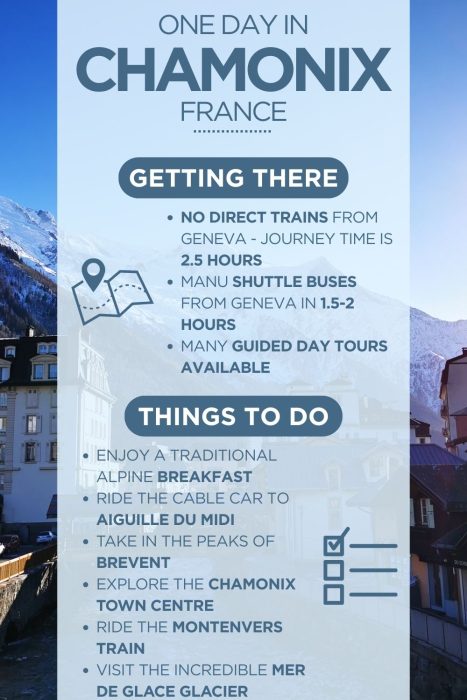 ONE DAY IN
CHAMONIX
FRANCE

GETTING THERE

• NO DIRECT TRAINS FROM GENEVA - JOURNEY TIME IS 2.5 HOURS
• MANU SHUTTLE BUSES FROM GENEVA IN 1.5-2 HOURS
• MANY GUIDED DAY TOURS AVAILABLE

THINGS TO DO

• ENJOY A TRADITIONAL ALPINE BREAKFAST
• RIDE THE CABLE CAR TO AIGUILLE DU MIDI
• TAKE IN THE PEAKS OF BREVENT
• EXPLORE THE CHAMONIX TOWN CENTRE
• RIDE THE MONTENVERS TRAIN
• VISIT THE INCREDIBLE MER DE GLACE GLACIER