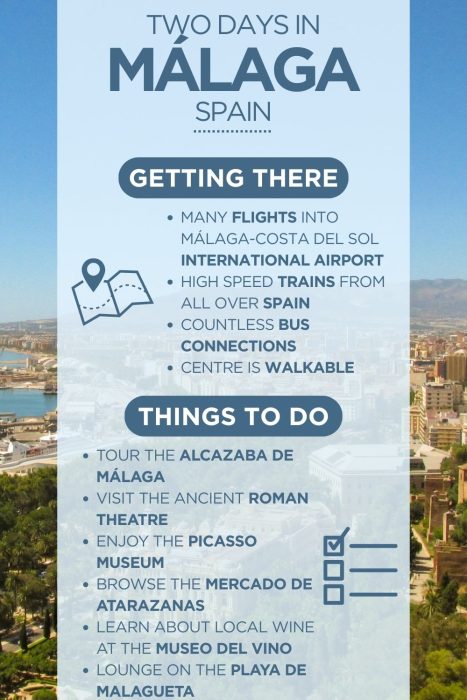 TWO DAYS IN
MÁLAGA
SPAIN

GETTING THERE

• MANY FLIGHTS INTO MÁLAGA-COSTA DEL SOL INTERNATIONAL AIRPORT
• HIGH SPEED TRAINS FROM ALL OVER SPAIN
• COUNTLESS BUS CONNECTIONS
• CENTRE IS WALKABLE

THINGS TO DO

• TOUR THE ALCAZABA DE MÁLAGA
• VISIT THE ANCIENT ROMAN THEATRE
• ENJOY THE PICASSO MUSEUM
• BROWSE THE MERCADO DE ATARAZANAS
• LEARN ABOUT LOCAL WINE AT THE MUSEO DEL VINO
• LOUNGE ON THE PLAYA DE MALAGUETA