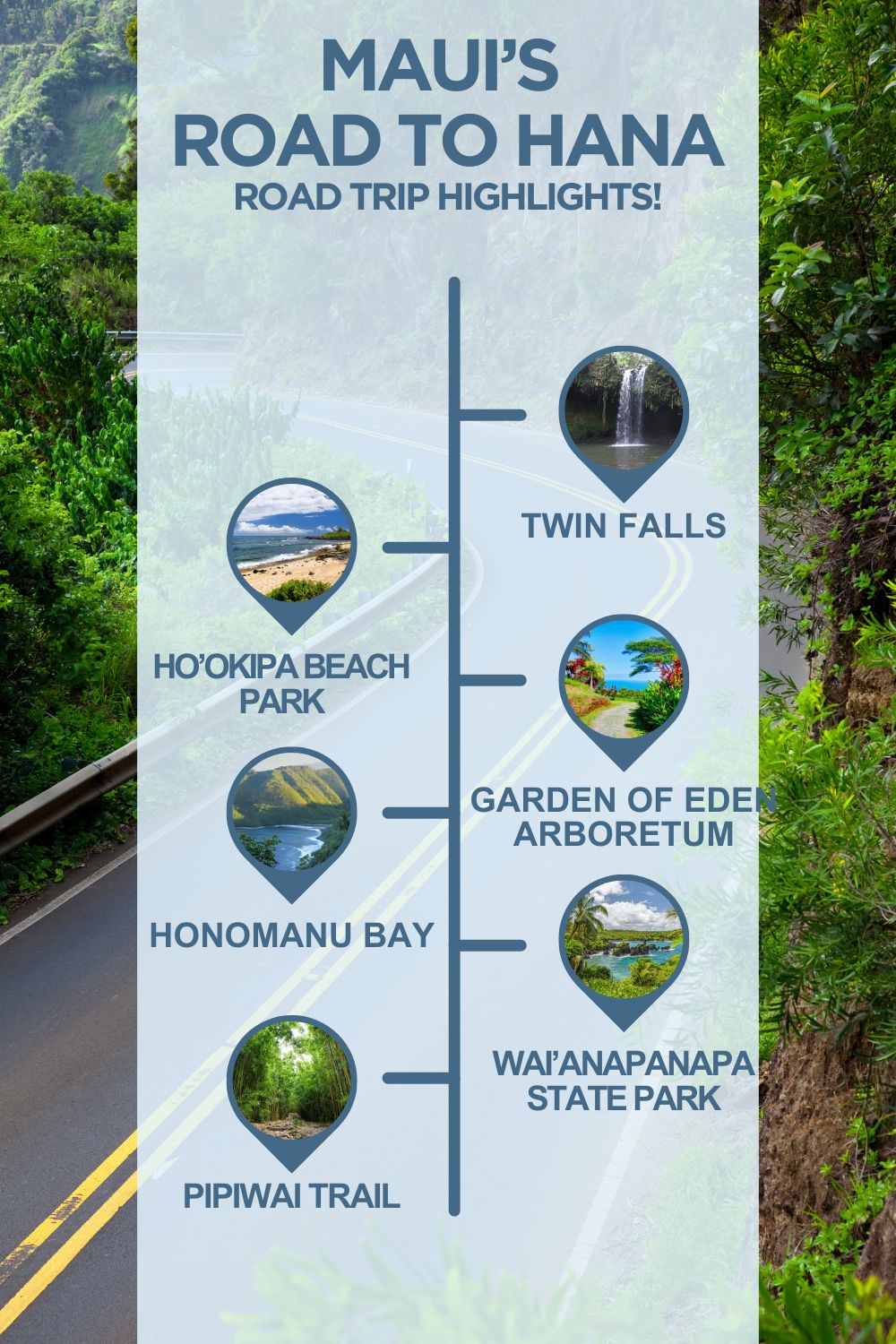 MAUI'S
ROAD TO HANA
ROAD TRIP HIGHLIGHTS!

TWIN FALLS

HO'OKIPA BEACH PARK

GARDEN OF EDEN ARBORETUM

HONOMANU BAY

WAI'ANAPANAPA STATE PARK

PIPIWAI TRAIL