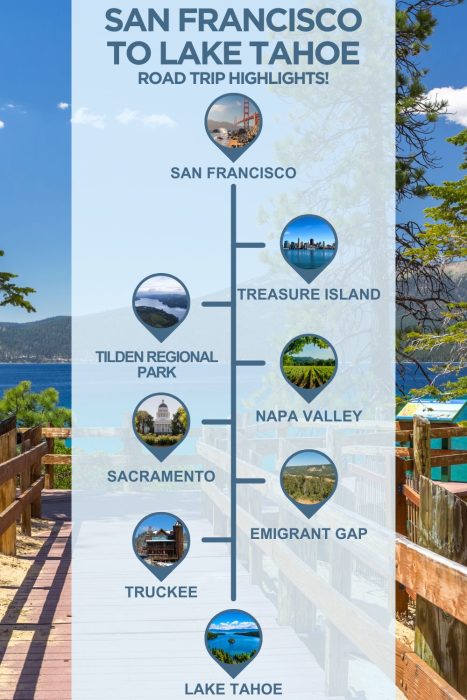 SAN FRANCISCO TO LAKE TAHOE
ROAD TRIP HIGHLIGHTS!

SAN FRANCISCO

TREASURE ISLAND

TILDEN REGIONAL PARK

NAPA VALLEY

SACRAMENTO

EMIGRANT GAP

TRUCKEE

LAKE TAHOE