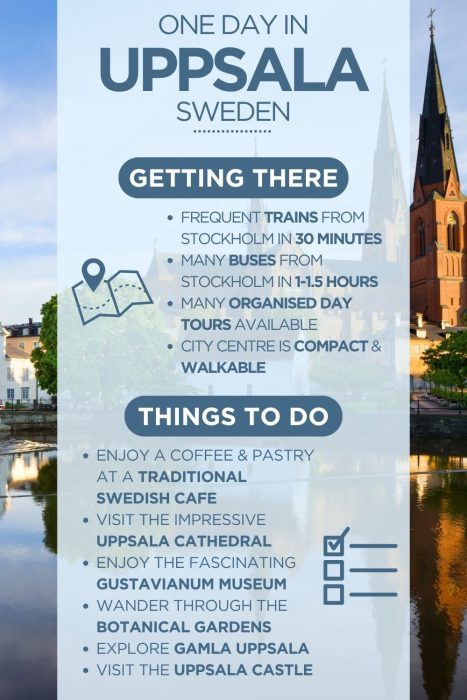 ONE DAY IN
UPPSALA
SWEDEN

GETTING THERE

- FREQUENT TRAINS FROM STOCKHOLM IN 30 MINUTES
- MANY BUSES FROM STOCKHOLM IN 1-1.5 HOURS
- MANY ORGANISED DAY TOURS AVAILABLE
- CITY CENTRE IS COMPACT & WALKABLE

THINGS TO DO

- ENJOY A COFFEE & PASTRY AT A TRADITIONAL SWEDISH CAFE
- VISIT THE IMPRESSIVE UPPSALA CATHEDRAL
- ENJOY THE FASCINATING GUSTAVIANUM MUSEUM
- WANDER THROUGH THE BOTANICAL GARDENS
- EXPLORE GAMLA UPPSALA
- VISIT THE UPPSALA CASTLE