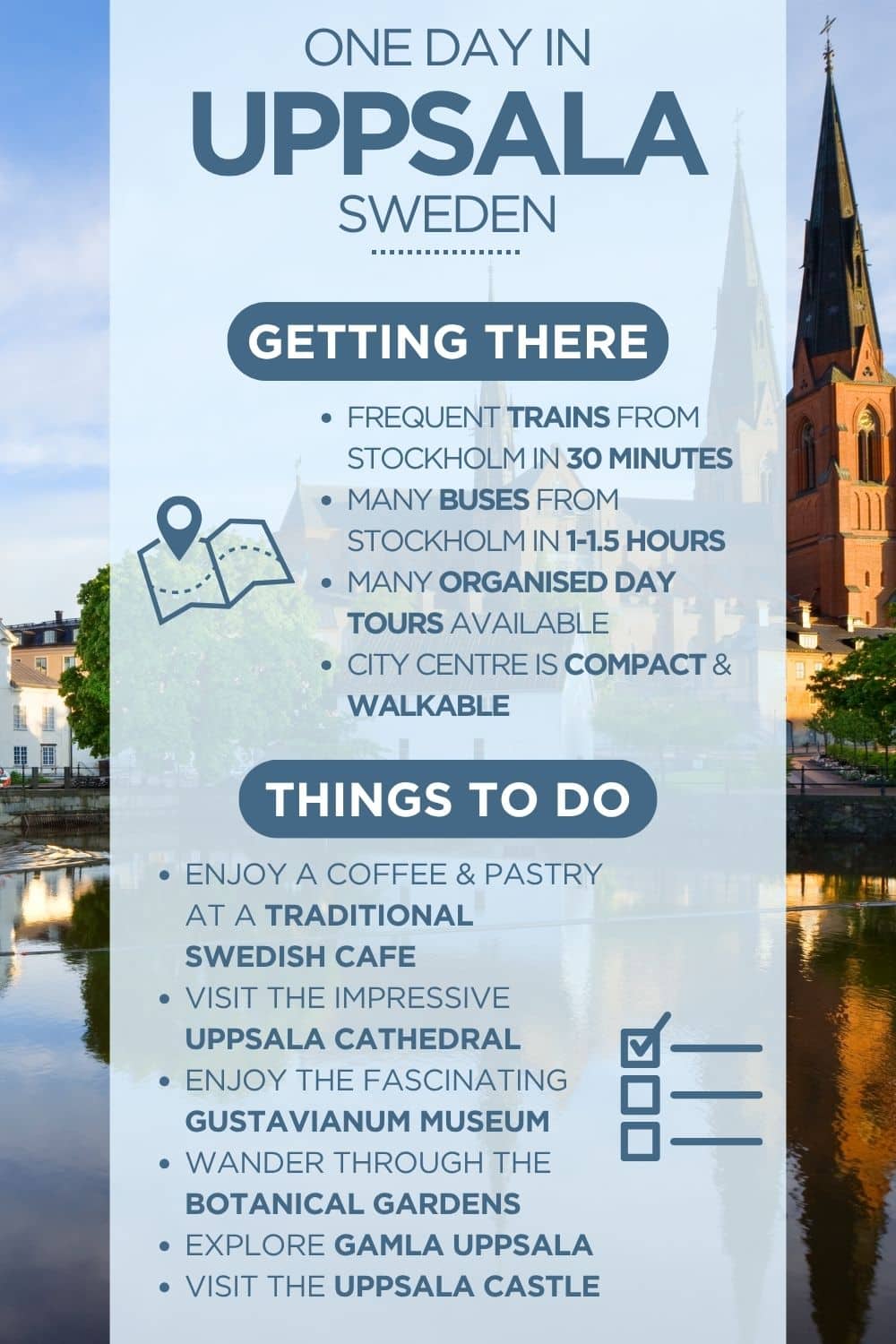 ONE DAY IN
UPPSALA
SWEDEN

GETTING THERE

- FREQUENT TRAINS FROM STOCKHOLM IN 30 MINUTES
- MANY BUSES FROM STOCKHOLM IN 1-1.5 HOURS
- MANY ORGANISED DAY TOURS AVAILABLE
- CITY CENTRE IS COMPACT & WALKABLE

THINGS TO DO

- ENJOY A COFFEE & PASTRY AT A TRADITIONAL SWEDISH CAFE
- VISIT THE IMPRESSIVE UPPSALA CATHEDRAL
- ENJOY THE FASCINATING GUSTAVIANUM MUSEUM
- WANDER THROUGH THE BOTANICAL GARDENS
- EXPLORE GAMLA UPPSALA
- VISIT THE UPPSALA CASTLE